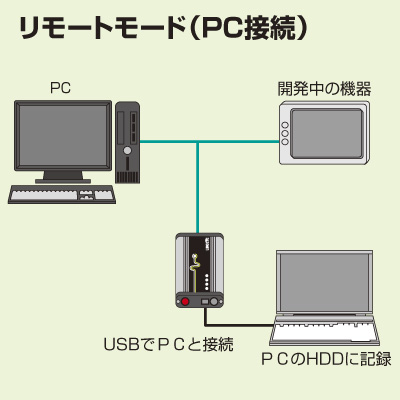 リモートモード(PC接続)

PC

開発中の機器

USBでＰＣと接続

ＰＣのHDDに記録