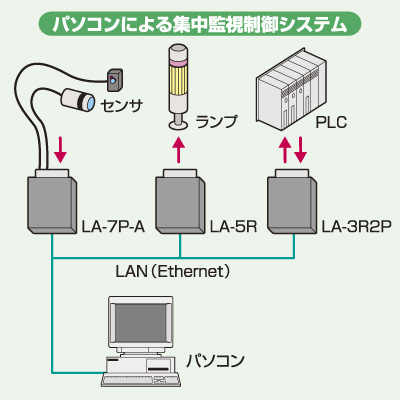 パソコンによる集中監視制御システム

センサ

ランプ

PLC

LA-7P-A

LA-5R

LA-3R2P

LAN（Ethernet）

パソコン